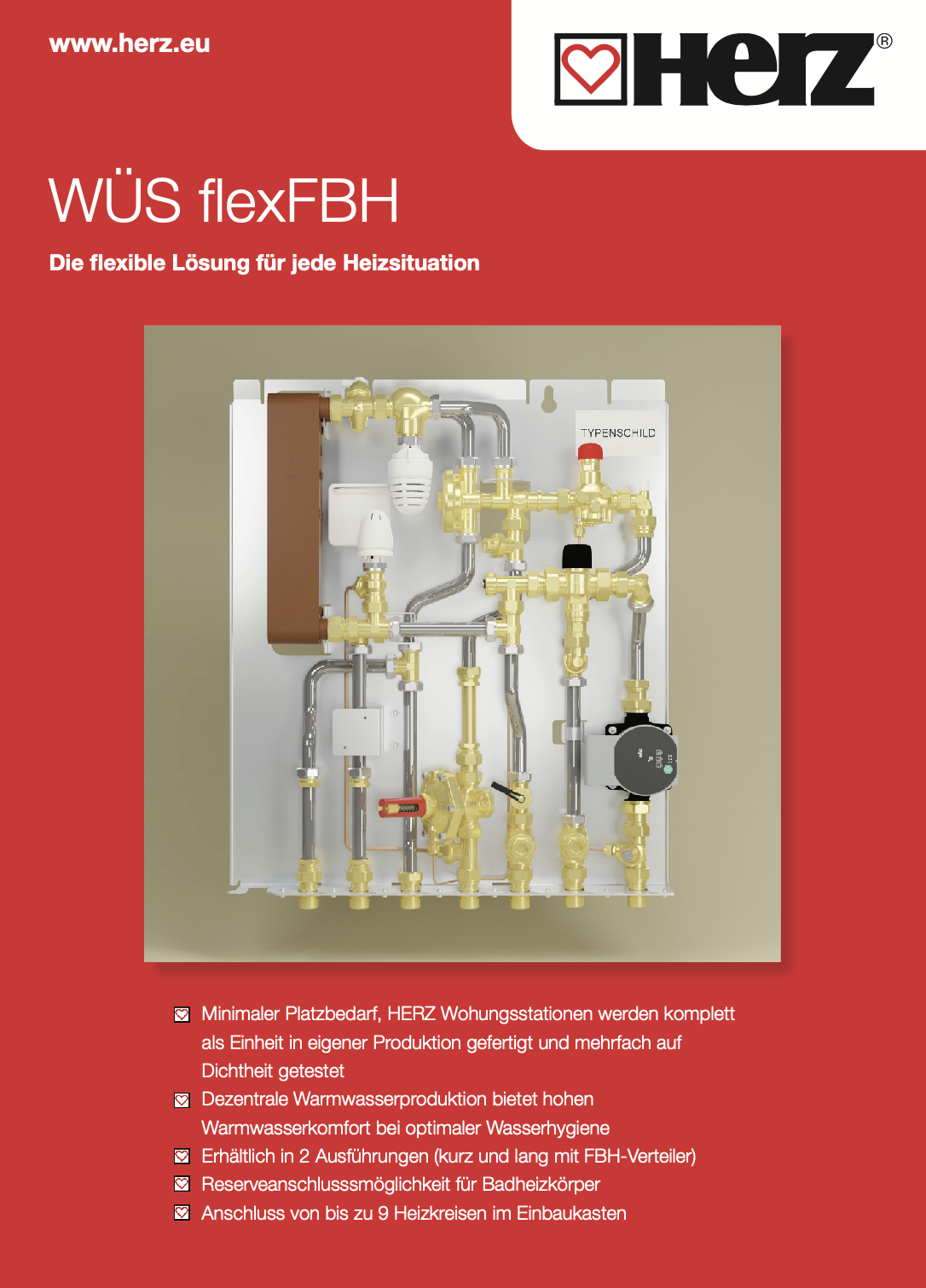 www.herz.eu

HERZ®

WÜS flexFBH

Die flexible Lösung für jede Heizsituation

TYPENSCHILD

Minimaler Platzbedarf, HERZ Wohungsstationen werden komplett als Einheit in eigener Produktion gefertigt und mehrfach auf Dichtheit getestet

Dezentrale Warmwasserproduktion bietet hohen Warmwasserkomfort bei optimaler Wasserhygiene

Erhältlich in 2 Ausführungen (kurz und lang mit FBH-Verteiler)

Reserveanschlusssmöglichkeit für Badheizkörper

Anschluss von bis zu 9 Heizkreisen im Einbaukasten